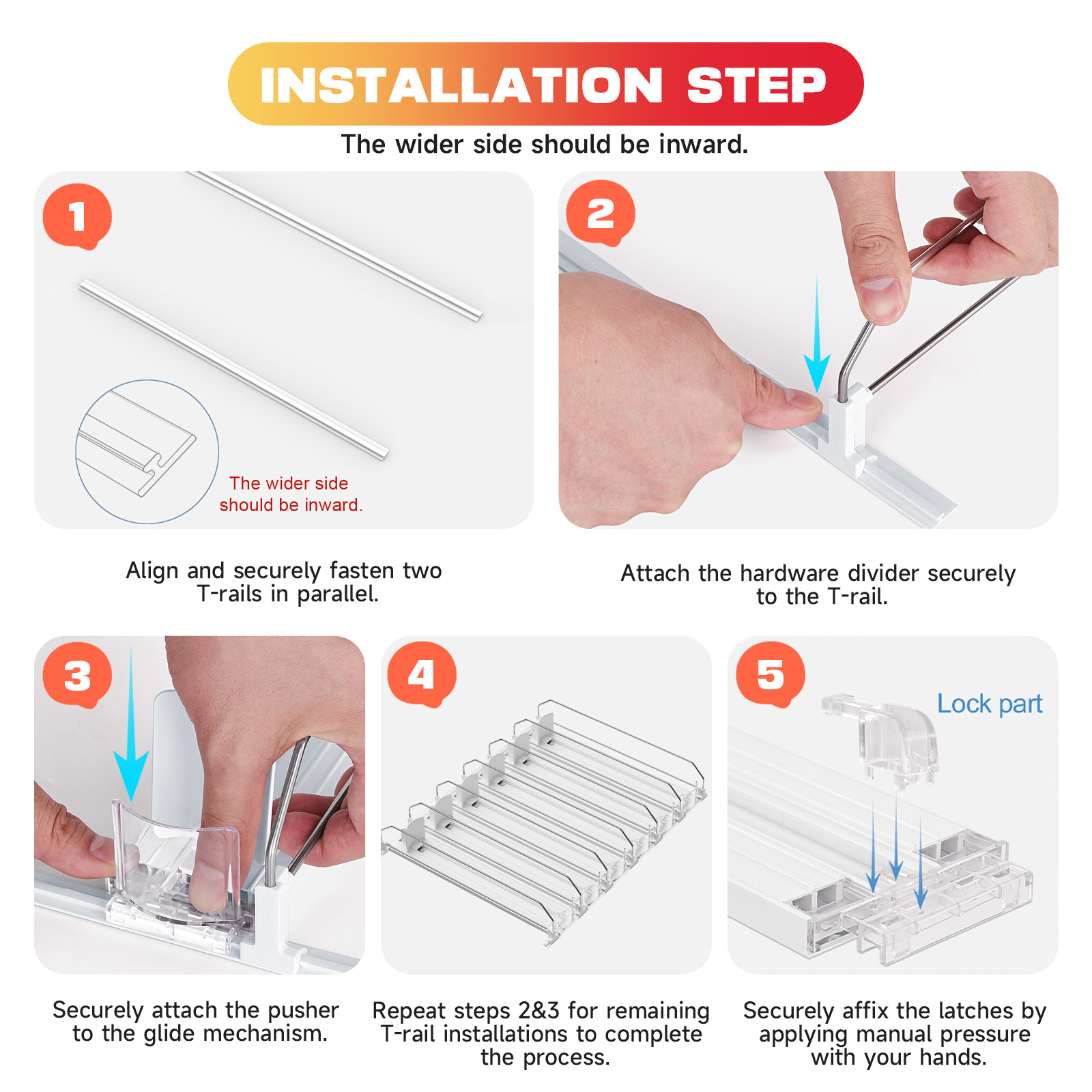 INSTALLATION STEP

The wider side should be inward.

1

The wider side should be inward.

Align and securely fasten two T-rails in parallel.

2

Attach the hardware divider securely to the T-rail.

3

Securely attach the pusher to the glide mechanism.

4

Repeat steps 2&3 for remaining T-rail installations to complete the process.

5

Lock part

Securely affix the latches by applying manual pressure with your hands.